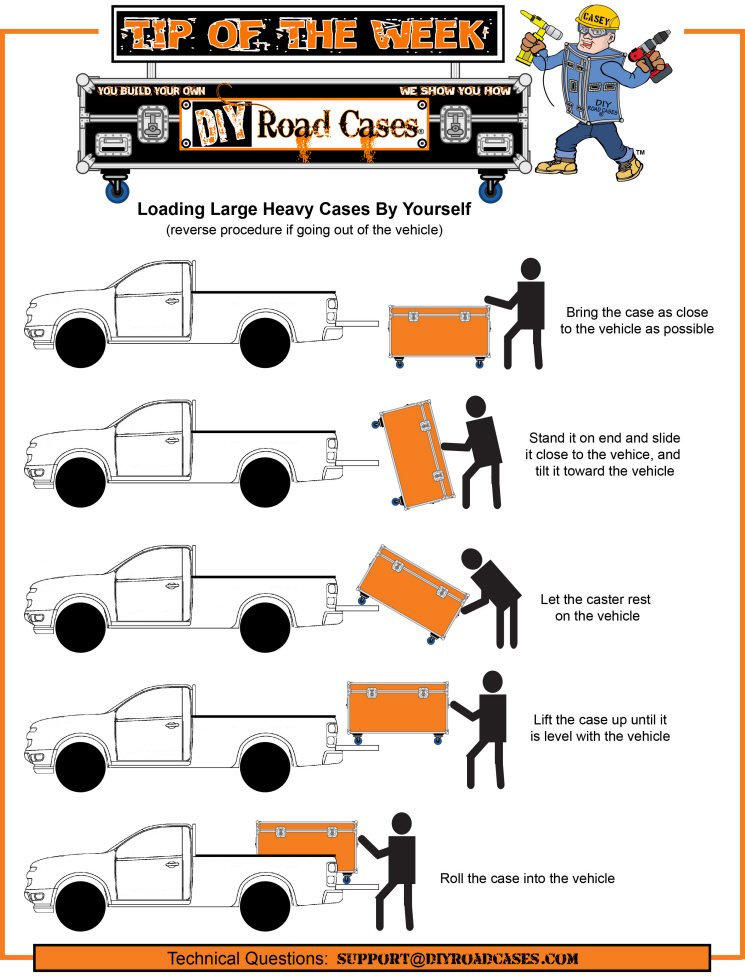 TIP OF THE WEEK

YOU BUILD YOUR OWN

WE SHOW YOU HOW

DIY Road Cases

CASEY

DIY ROAD CASES

TM

Loading Large Heavy Cases By Yourself

(reverse procedure if going out of the vehicle)

Bring the case as close to the vehicle as possible

Stand it on end and slide it close to the vehice, and tilt it toward the vehicle

Let the caster rest on the vehicle

Lift the case up until it is level with the vehicle

Roll the case into the vehicle

Technical Questions: SUPPORT@DIYROADCASES.COM